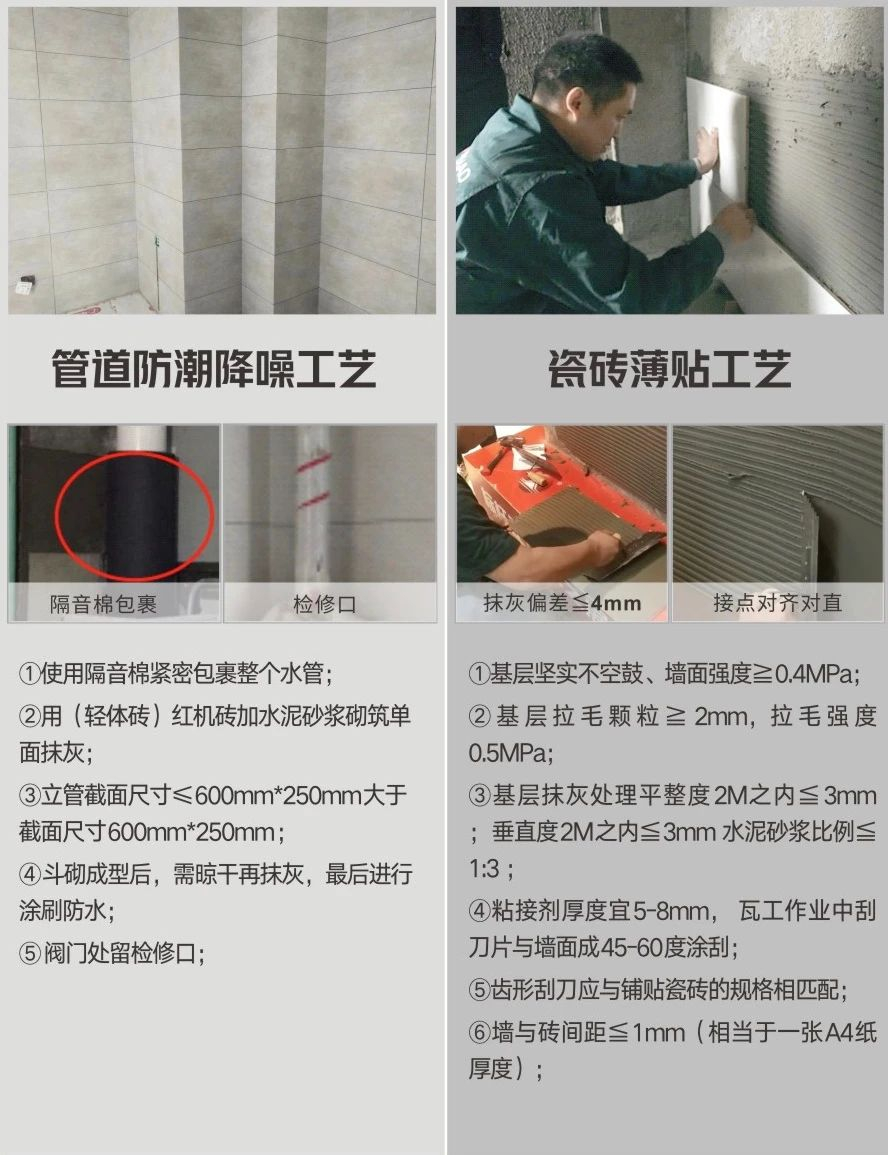 管道防潮降噪工艺

隔音棉包裹

检修口

①使用隔音棉紧密包裹整个水管；

②用（轻体砖）红机砖加水泥砂浆砌筑单面抹灰；

③立管截面尺寸≤600mm*250mm大于截面尺寸600mm*250mm；

④斗砌成型后，需晾干再抹灰，最后进行涂刷防水；

⑤阀门处留检修口；

瓷砖薄贴工艺

抹灰偏差≦4mm

接点对齐对直

①基层坚实不空鼓、墙面强度≧0.4MPa；

②基层拉毛颗粒≧2mm，拉毛强度0.5MPa；

③基层抹灰处理平整度2M之内≦3mm；垂直度2M之内≦3mm 水泥砂浆比例≦1:3；

④粘接剂厚度宜5-8mm， 瓦工作业中刮刀片与墙面成45-60度涂刮；

⑤齿形刮刀应与铺贴瓷砖的规格相匹配；

⑥墙与砖间距≦1mm（相当于一张A4纸厚度）；